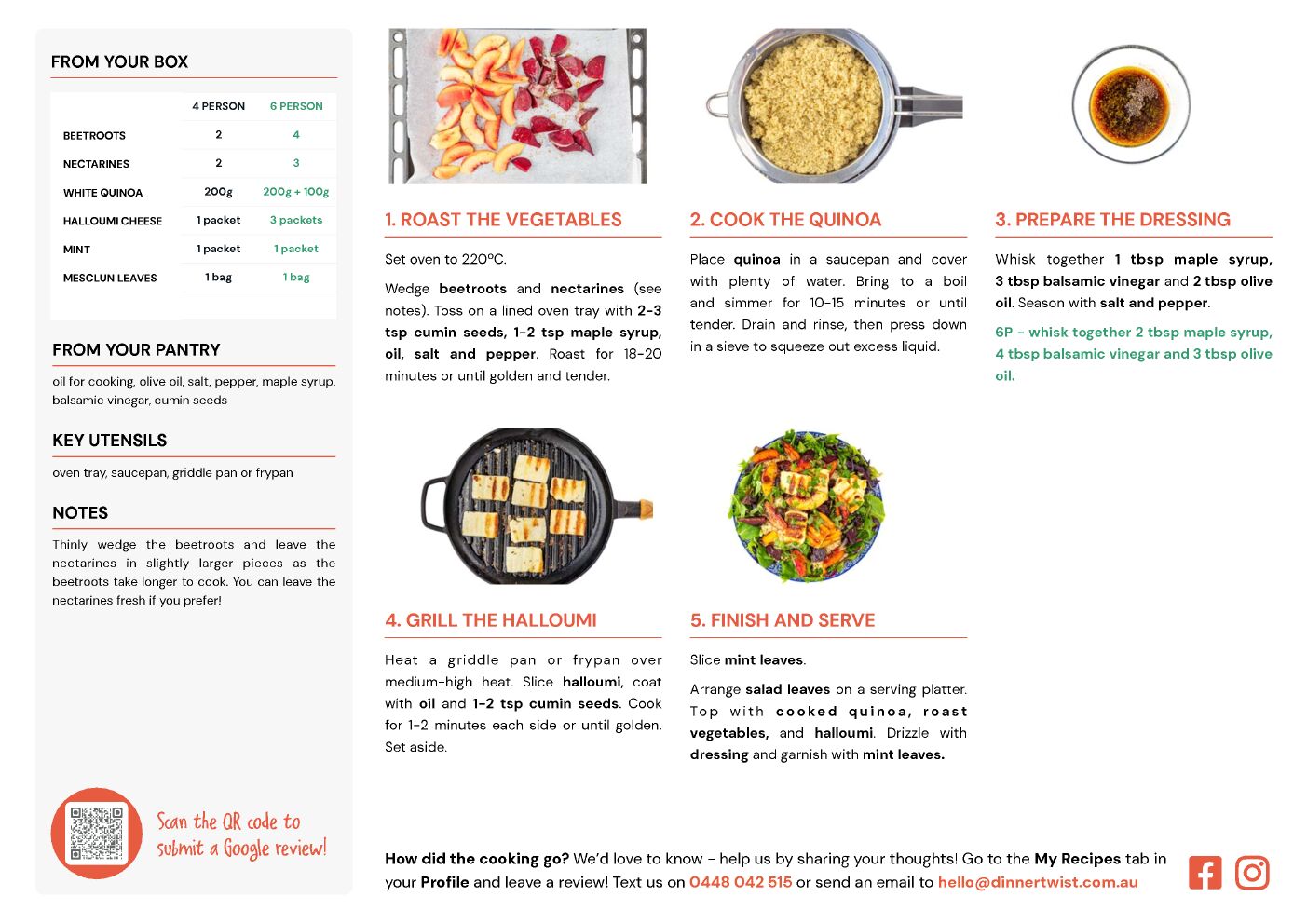 FROM YOUR BOX

| | 4 PERSON | 6 PERSON |
|---|---|---|
| BEETROOTS | 2 | 4 |
| NECTARINES | 2 | 3 |
| WHITE QUINOA | 200g | 200g + 100g |
| HALLOUMI CHEESE | 1 packet | 3 packets |
| MINT | 1 packet | 1 packet |
| MESCLUN LEAVES | 1 bag | 1 bag |

FROM YOUR PANTRY

oil for cooking, olive oil, salt, pepper, maple syrup, balsamic vinegar, cumin seeds

KEY UTENSILS

oven tray, saucepan, griddle pan or frypan

NOTES

Thinly wedge the beetroots and leave the nectarines in slightly larger pieces as the beetroots take longer to cook. You can leave the nectarines fresh if you prefer!

Scan the QR code to submit a Google review!

1. ROAST THE VEGETABLES

Set oven to 220ºC.

Wedge beetroots and nectarines (see notes). Toss on a lined oven tray with 2-3 tsp cumin seeds, 1-2 tsp maple syrup, oil, salt and pepper. Roast for 18-20 minutes or until golden and tender.

2. COOK THE QUINOA

Place quinoa in a saucepan and cover with plenty of water. Bring to a boil and simmer for 10-15 minutes or until tender. Drain and rinse, then press down in a sieve to squeeze out excess liquid.

3. PREPARE THE DRESSING

Whisk together 1 tbsp maple syrup, 3 tbsp balsamic vinegar and 2 tbsp olive oil. Season with salt and pepper.

6P - whisk together 2 tbsp maple syrup, 4 tbsp balsamic vinegar and 3 tbsp olive oil.

4. GRILL THE HALLOUMI

Heat a griddle pan or frypan over medium-high heat. Slice halloumi, coat with oil and 1-2 tsp cumin seeds. Cook for 1-2 minutes each side or until golden. Set aside.

5. FINISH AND SERVE

Slice mint leaves.

Arrange salad leaves on a serving platter. Top with cooked quinoa, roast vegetables, and halloumi. Drizzle with dressing and garnish with mint leaves.

How did the cooking go? We'd love to know - help us by sharing your thoughts! Go to the My Recipes tab in your Profile and leave a review! Text us on 0448 042 515 or send an email to hello@dinnertwist.com.au