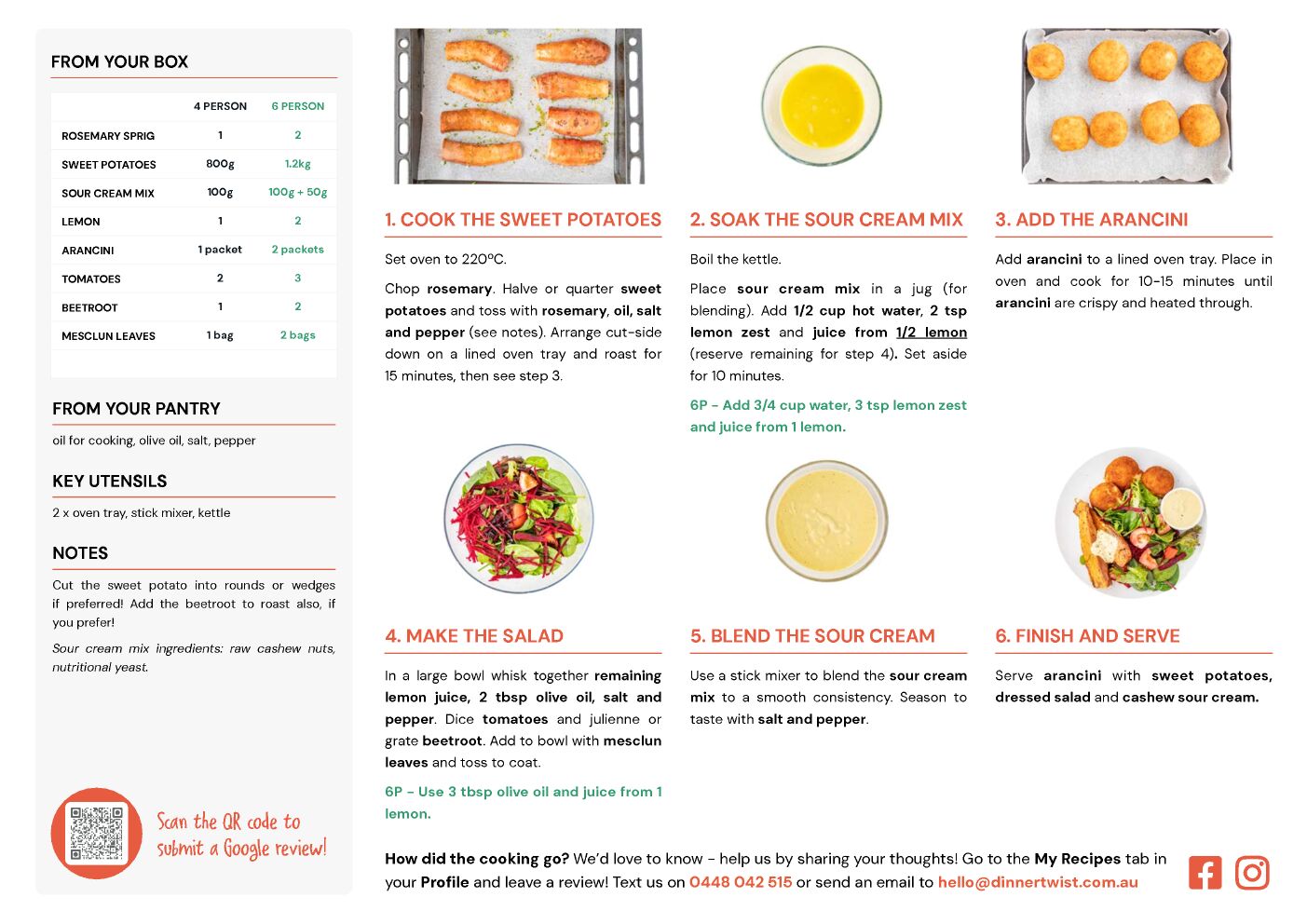 FROM YOUR BOX

| | 4 PERSON | 6 PERSON |
|---|---|---|
| ROSEMARY SPRIG | 1 | 2 |
| SWEET POTATOES | 800g | 1.2kg |
| SOUR CREAM MIX | 100g | 100g + 50g |
| LEMON | 1 | 2 |
| ARANCINI | 1 packet | 2 packets |
| TOMATOES | 2 | 3 |
| BEETROOT | 1 | 2 |
| MESCLUN LEAVES | 1 bag | 2 bags |

FROM YOUR PANTRY

oil for cooking, olive oil, salt, pepper

KEY UTENSILS

2 x oven tray, stick mixer, kettle

NOTES

Cut the sweet potato into rounds or wedges if preferred! Add the beetroot to roast also, if you prefer!

Sour cream mix ingredients: raw cashew nuts, nutritional yeast.

Scan the QR code to submit a Google review!

1. COOK THE SWEET POTATOES

Set oven to 220ºC.

Chop rosemary. Halve or quarter sweet potatoes and toss with rosemary, oil, salt and pepper (see notes). Arrange cut-side down on a lined oven tray and roast for 15 minutes, then see step 3.

2. SOAK THE SOUR CREAM MIX

Boil the kettle.

Place sour cream mix in a jug (for blending). Add 1/2 cup hot water, 2 tsp lemon zest and juice from 1/2 lemon (reserve remaining for step 4). Set aside for 10 minutes.

6P - Add 3/4 cup water, 3 tsp lemon zest and juice from 1 lemon.

3. ADD THE ARANCINI

Add arancini to a lined oven tray. Place in oven and cook for 10-15 minutes until arancini are crispy and heated through.

4. MAKE THE SALAD

In a large bowl whisk together remaining lemon juice, 2 tbsp olive oil, salt and pepper. Dice tomatoes and julienne or grate beetroot. Add to bowl with mesclun leaves and toss to coat.

6P - Use 3 tbsp olive oil and juice from 1 lemon.

5. BLEND THE SOUR CREAM

Use a stick mixer to blend the sour cream mix to a smooth consistency. Season to taste with salt and pepper.

6. FINISH AND SERVE

Serve arancini with sweet potatoes, dressed salad and cashew sour cream.

How did the cooking go? We'd love to know - help us by sharing your thoughts! Go to the My Recipes tab in your Profile and leave a review! Text us on 0448 042 515 or send an email to hello@dinnertwist.com.au